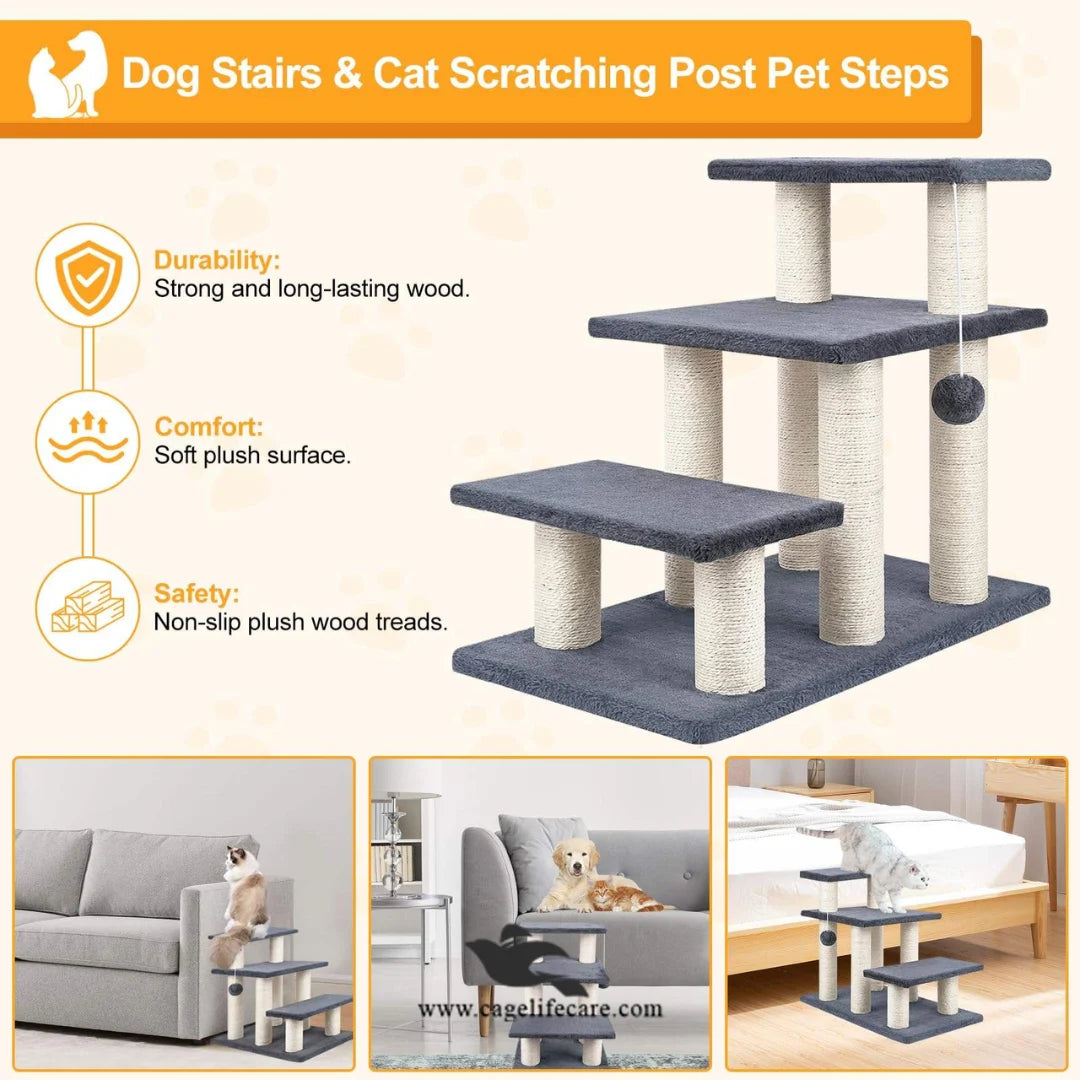 Dog Stairs & Cat Scratching Post Pet Steps

Durability:
Strong and long-lasting wood.

Comfort:
Soft plush surface.

Safety:
Non-slip plush wood treads.

www.cagelifecare.com