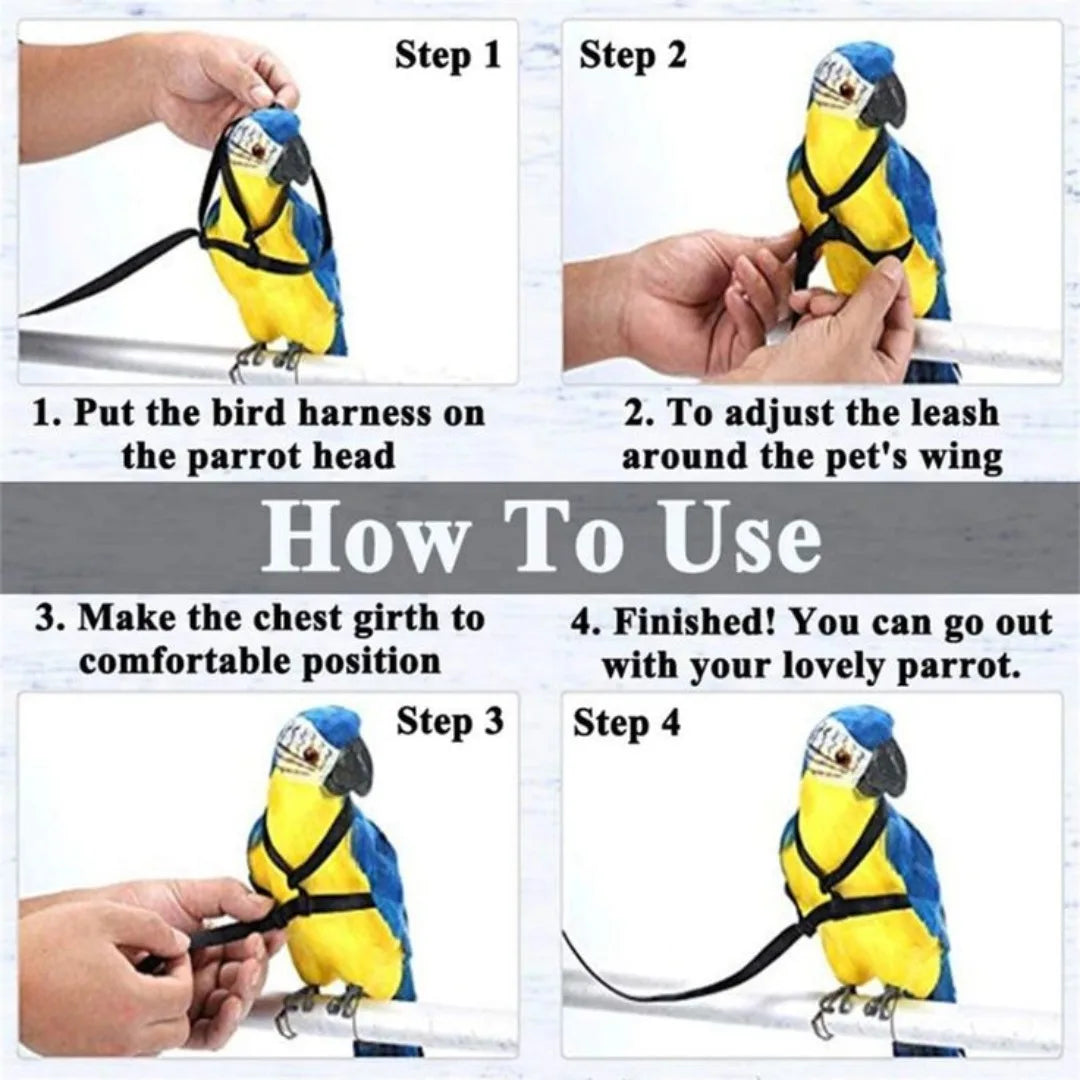 Step 1

Step 2

1. Put the bird harness on the parrot head

2. To adjust the leash around the pet's wing

How To Use

3. Make the chest girth to comfortable position

4. Finished! You can go out with your lovely parrot.

Step 3

Step 4