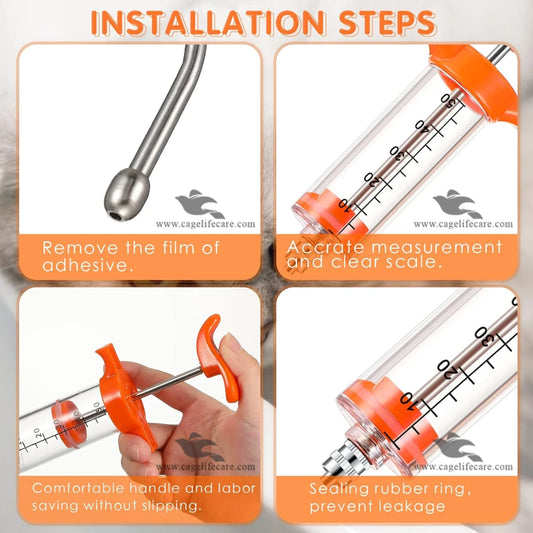 INSTALLATION STEPS

www.cagelifecare.com

Remove the film of adhesive.

50
40
30
20
10

www.cagelifecare.com

Accrate measurement and clear scale.

20
30
40
50

www.cagelifecare.com

Comfortable handle and labor saving without slipping.

30
20
10

www.cagelifecare.com

Sealing rubber ring, prevent leakage