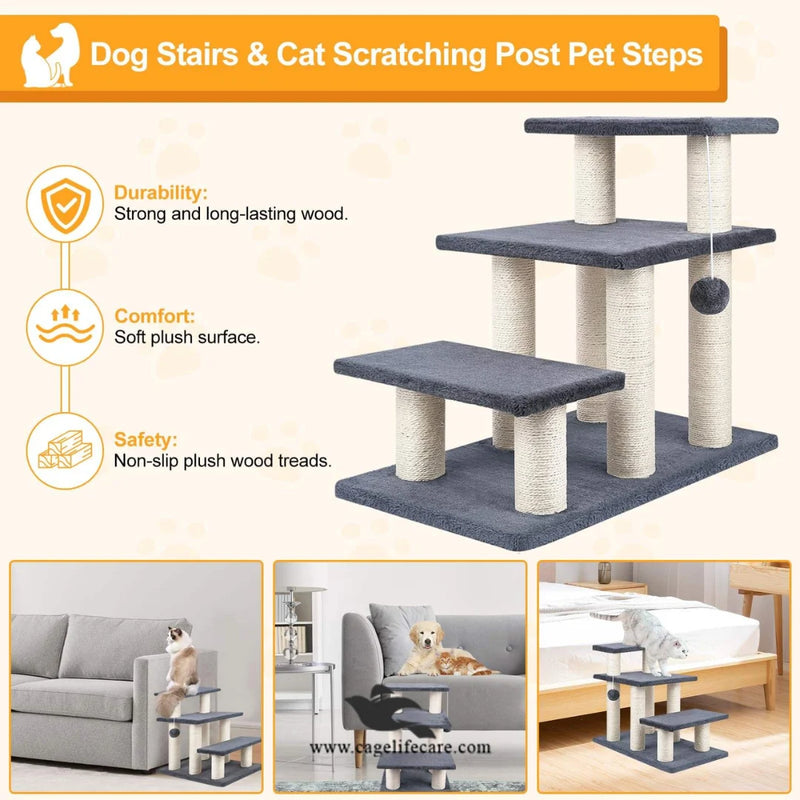 Dog Stairs & Cat Scratching Post Pet Steps

Durability:
Strong and long-lasting wood.

Comfort:
Soft plush surface.

Safety:
Non-slip plush wood treads.

www.cagelifecare.com