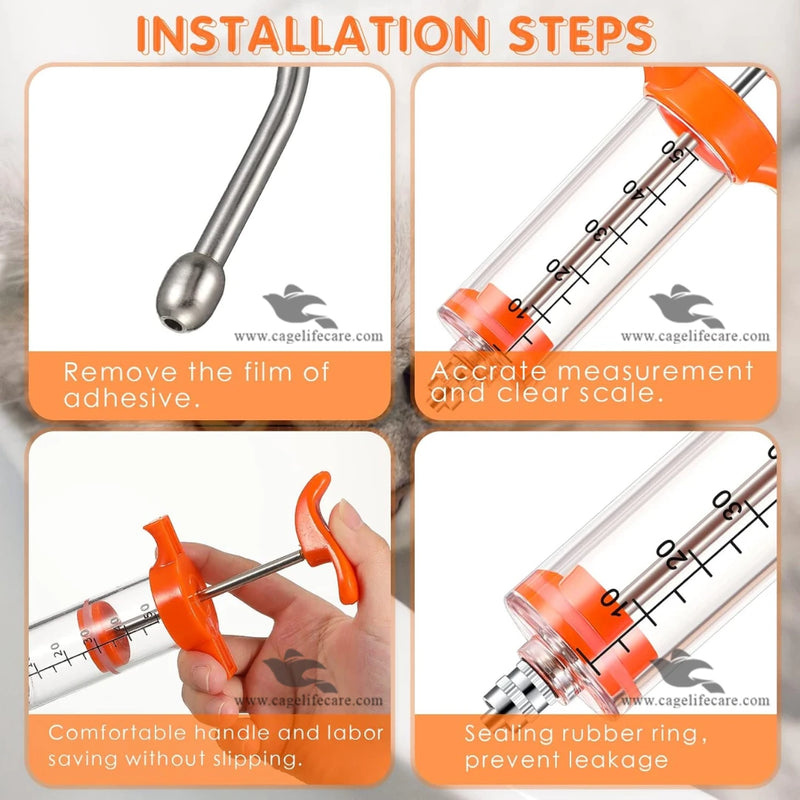 INSTALLATION STEPS

www.cagelifecare.com

Remove the film of adhesive.

50
40
30
20
10

www.cagelifecare.com

Accrate measurement and clear scale.

20
30
40
50

www.cagelifecare.com

Comfortable handle and labor saving without slipping.

30
20
10

www.cagelifecare.com

Sealing rubber ring, prevent leakage