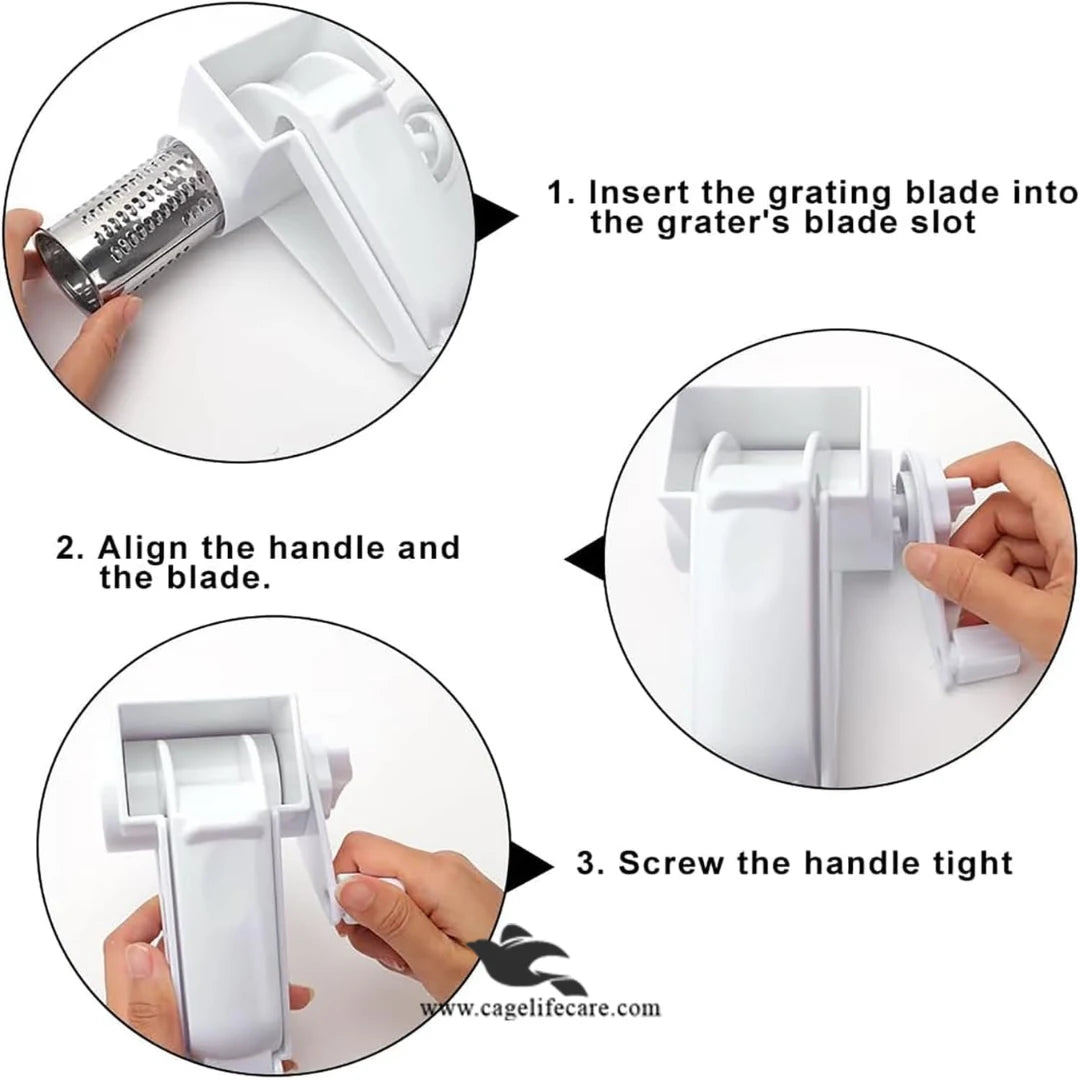 1. Insert the grating blade into the grater's blade slot

2. Align the handle and the blade.

3. Screw the handle tight

www.cagelifecare.com