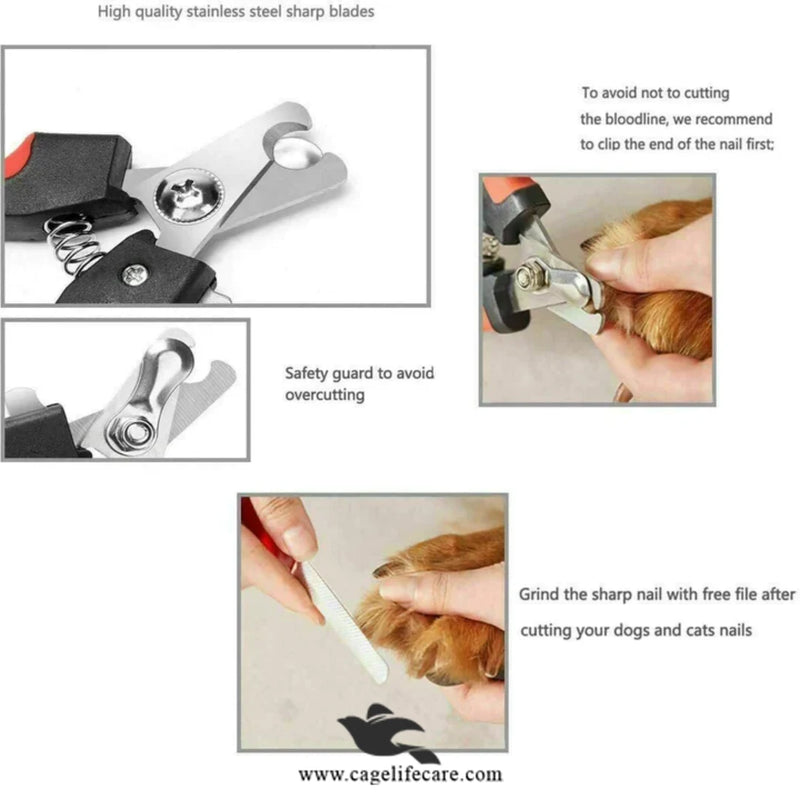 High quality stainless steel sharp blades

To avoid not to cutting the bloodline, we recommend to clip the end of the nail first;

Safety guard to avoid overcutting

Grind the sharp nail with free file after cutting your dogs and cats nails

www.cagelifecare.com