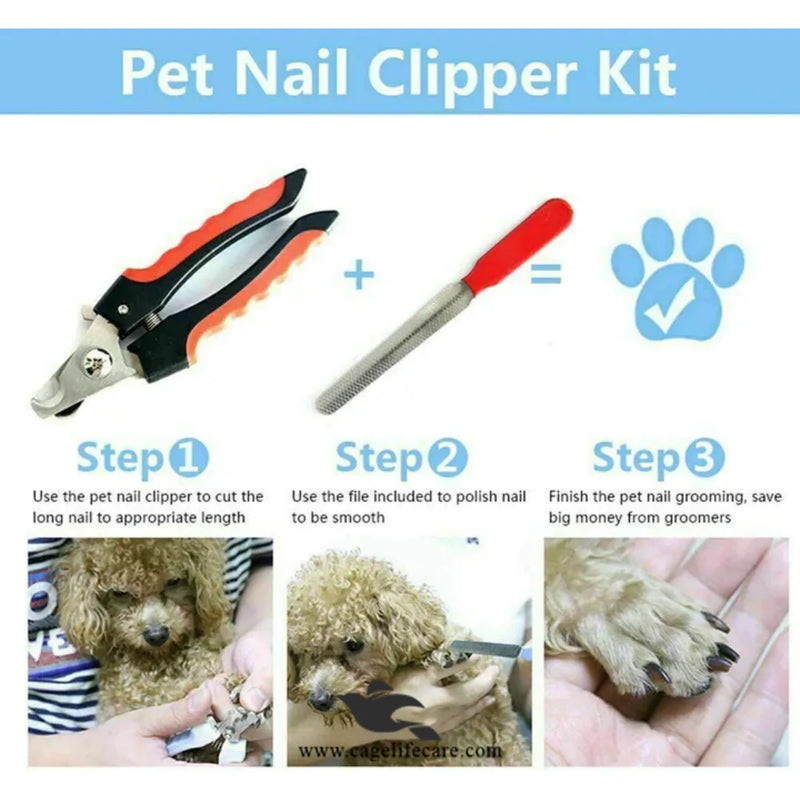 Pet Nail Clipper Kit

+ =

Step 1
Use the pet nail clipper to cut the long nail to appropriate length

Step 2
Use the file included to polish nail to be smooth

Step 3
Finish the pet nail grooming, save big money from groomers

www.cagelifecare.com