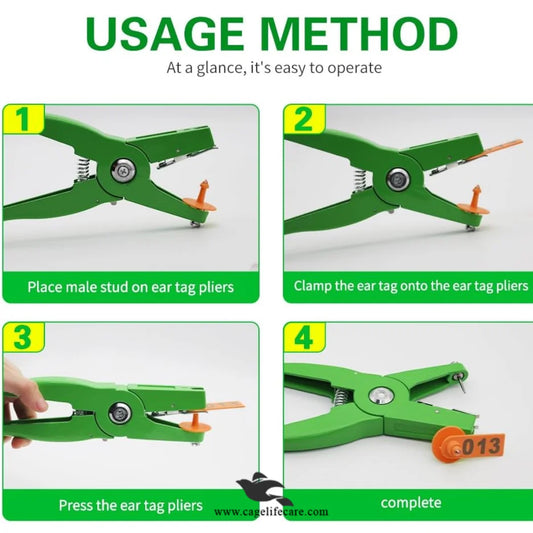 USAGE METHOD

At a glance, it's easy to operate

1

Place male stud on ear tag pliers

2

Clamp the ear tag onto the ear tag pliers

3

Press the ear tag pliers

4

013

complete

www.cagelifecare.com