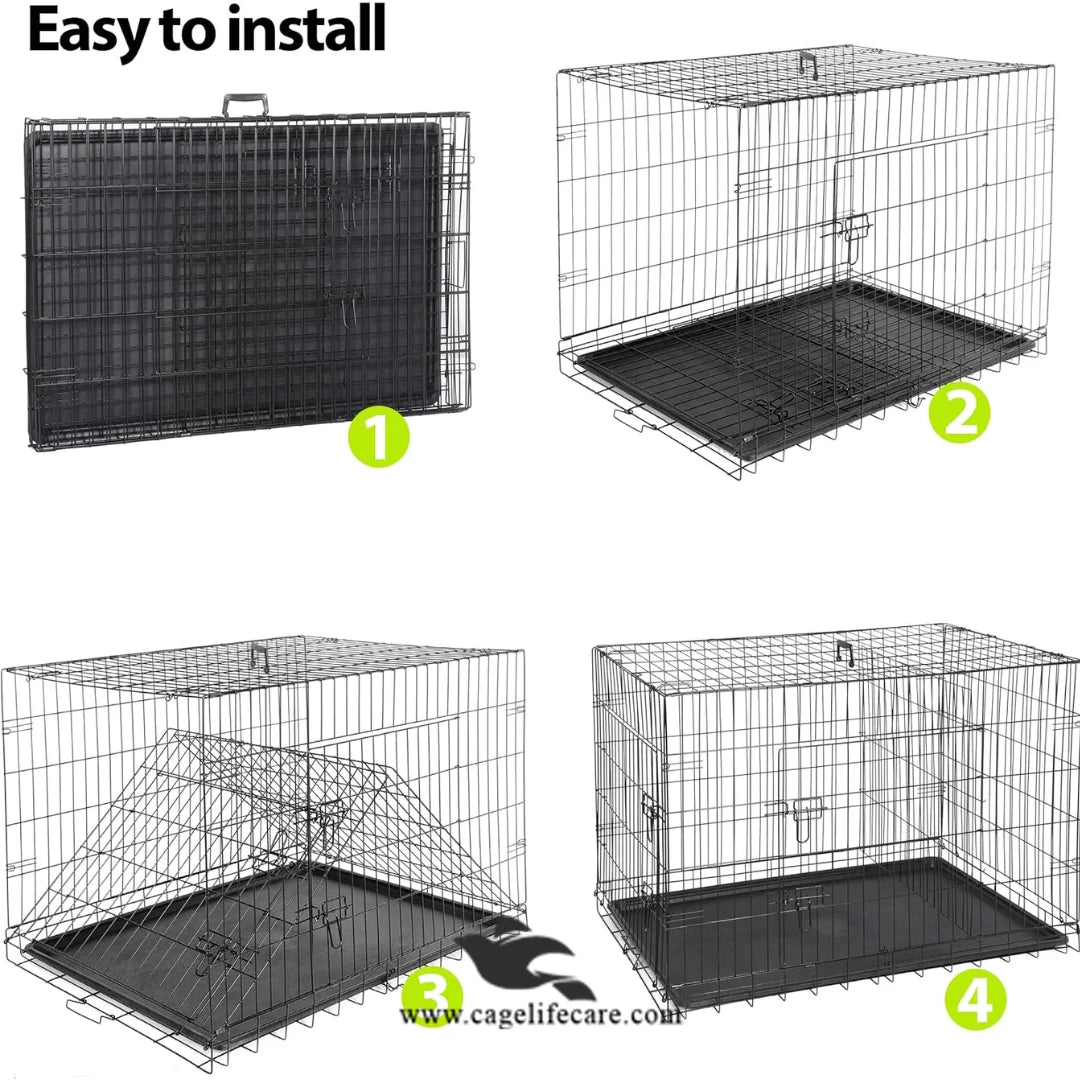 Easy to install

1

2

3

www.cagelifecare.com

4