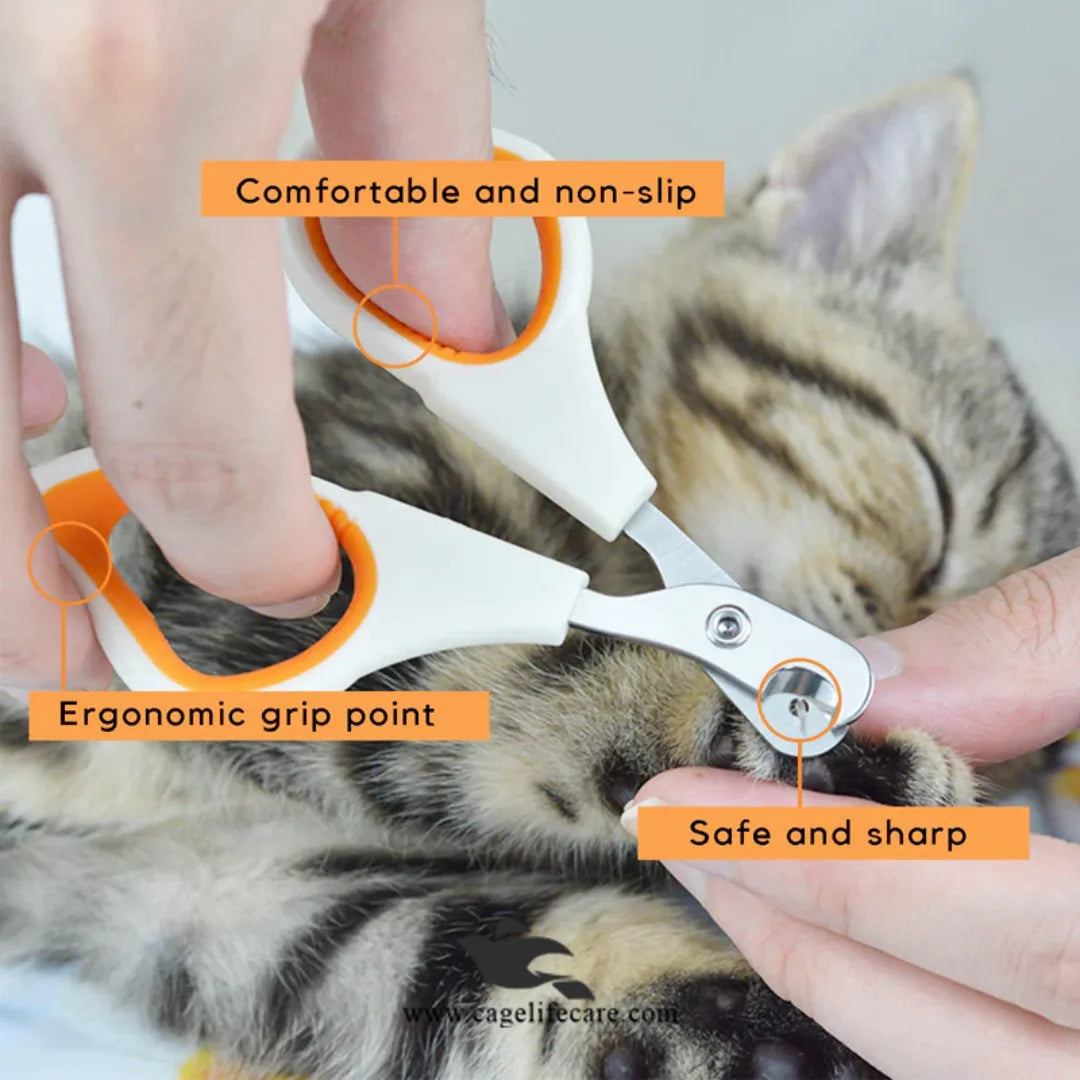 Comfortable and non-slip

Ergonomic grip point

Safe and sharp

www.cagelifecare.com