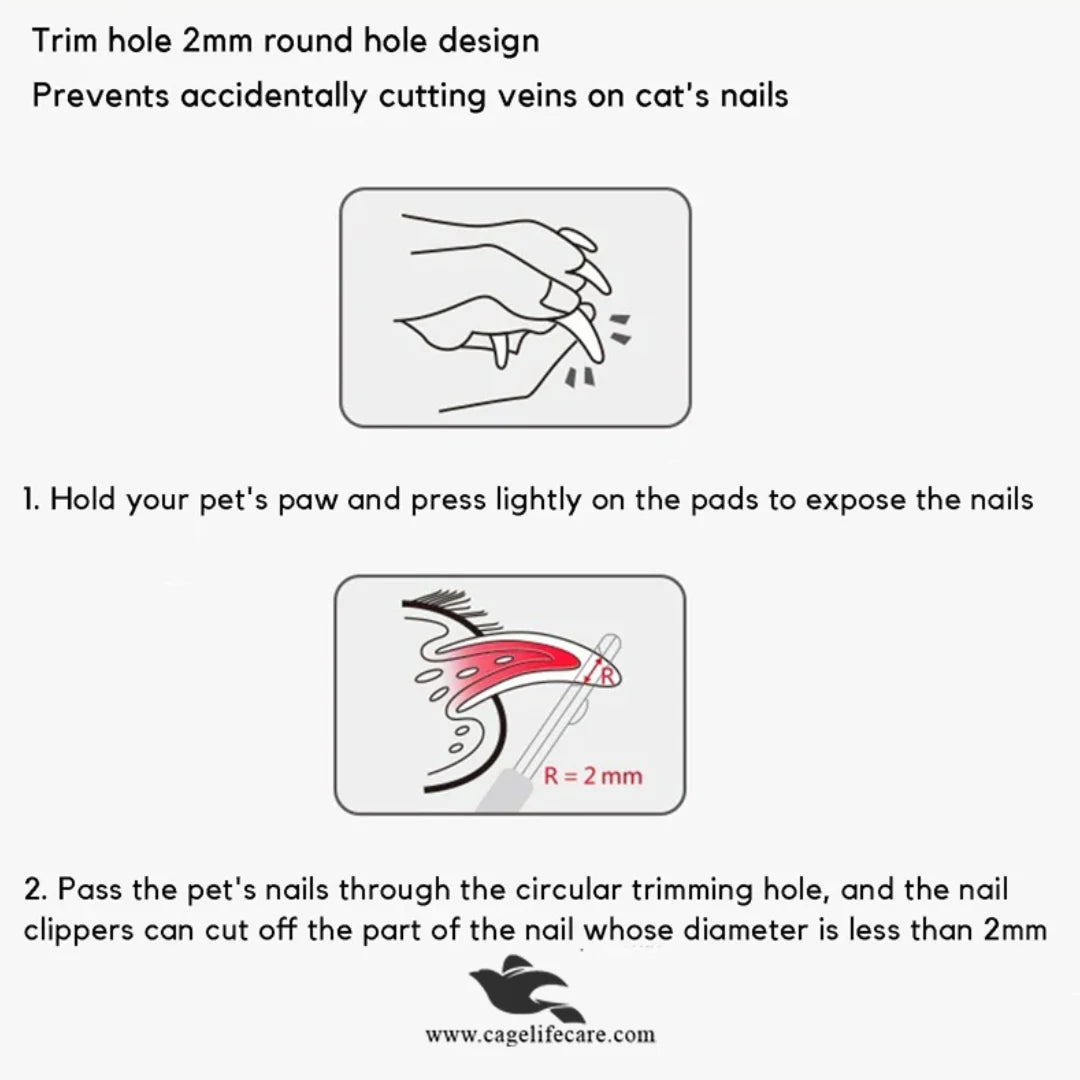 Trim hole 2mm round hole design
Prevents accidentally cutting veins on cat's nails

1. Hold your pet's paw and press lightly on the pads to expose the nails

R

R = 2 mm

2. Pass the pet's nails through the circular trimming hole, and the nail clippers can cut off the part of the nail whose diameter is less than 2mm

www.cagelifecare.com